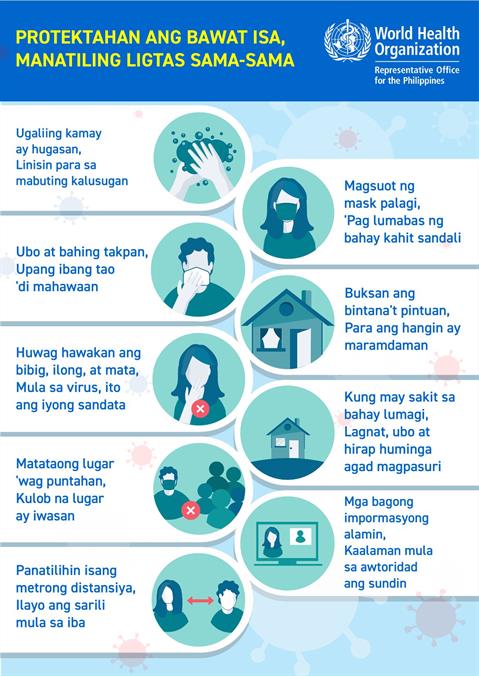 PROTEKTAHAN ANG BAWAT ISA, MANATILING LIGTAS SAMA-SAMA

World Health Organization
Representative Office for the Philippines

Ugaliing kamay ay hugasan, Linisin para sa mabuting kalusugan

Magsuot ng mask palagi, 'Pag lumabas ng bahay kahit sandali

Ubo at bahing takpan, Upang ibang tao 'di mahawaan

Buksan ang bintana't pintuan, Para ang hangin ay maramdaman

Huwag hawakan ang bibig, ilong, at mata, Mula sa virus, ito ang iyong sandata

Kung may sakit sa bahay lumagi, Lagnat, ubo at hirap huminga agad magpasuri

Matataong lugar 'wag puntahan, Kulob na lugar ay iwasan

Mga bagong impormasyong alamin, Kaalaman mula sa awtoridad ang sundin

Panatilihin isang metrong distansiya, Ilayo ang sarili mula sa iba