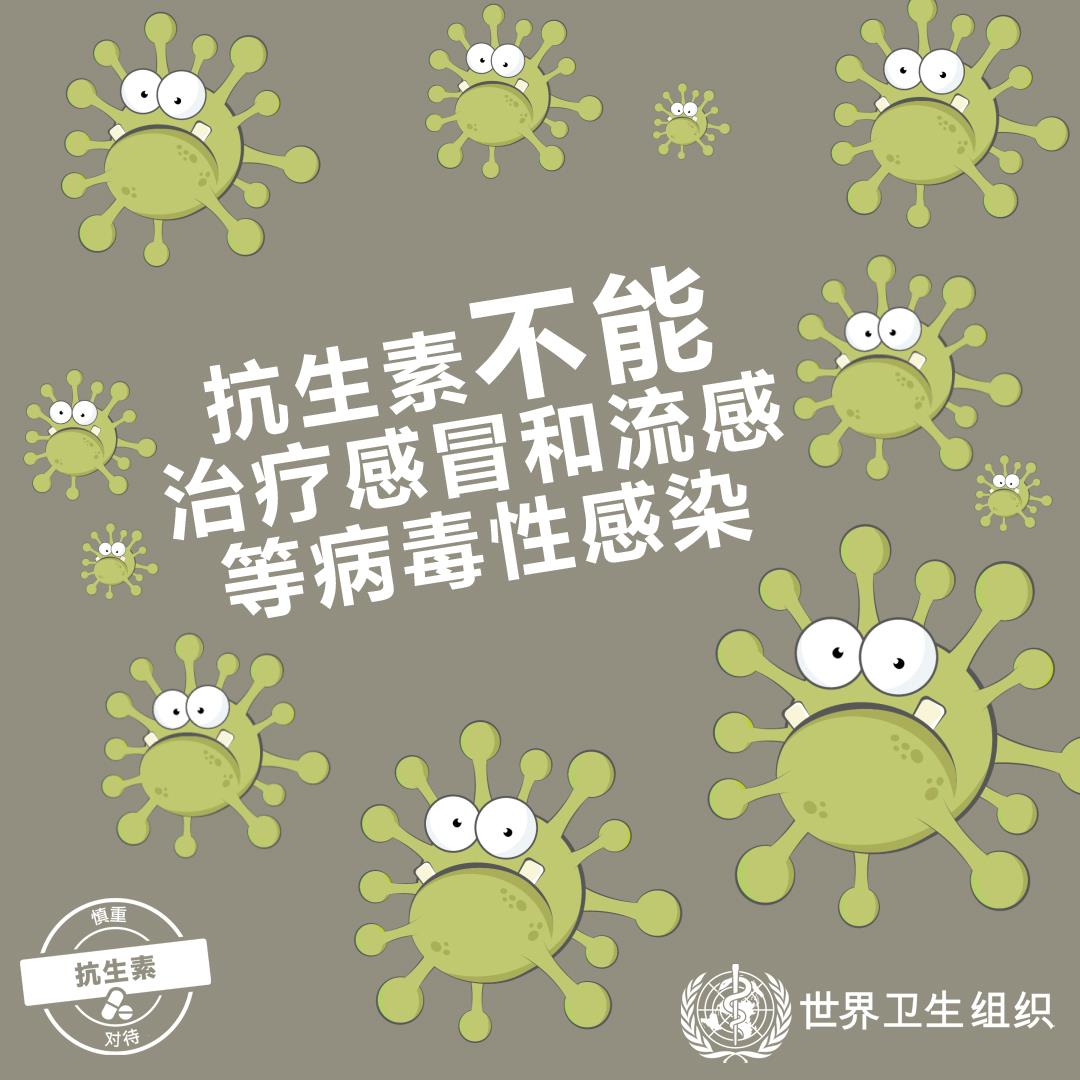 抗生素不能
治疗感冒和流感
等病毒性感染

慎重
抗生素
对待

世界卫生组织